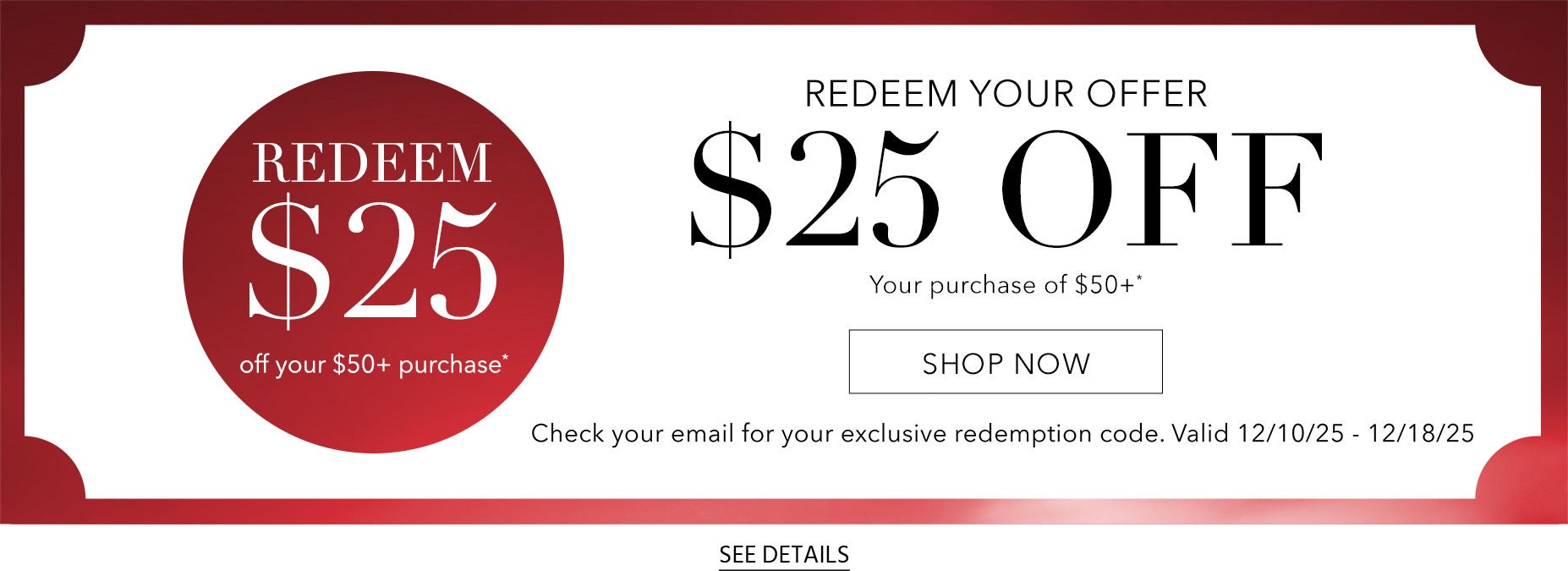 REDEEM
\$25
off your \$50+ purchase*

REDEEM YOUR OFFER
\$25 OFF
Your purchase of \$50+*

SHOP NOW

Check your email for your exclusive redemption code. Valid 12/10/25 - 12/18/25

SEE DETAILS