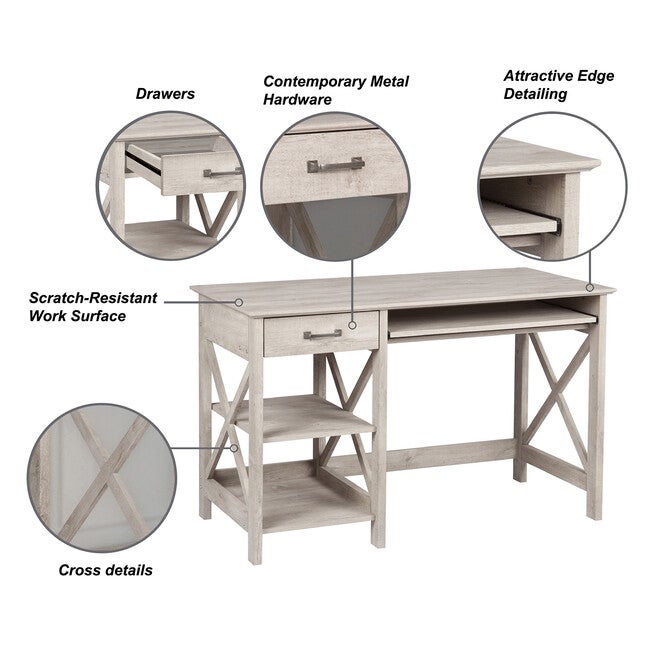 Drawers

Contemporary Metal Hardware

Attractive Edge Detailing

Scratch-Resistant Work Surface

Cross details