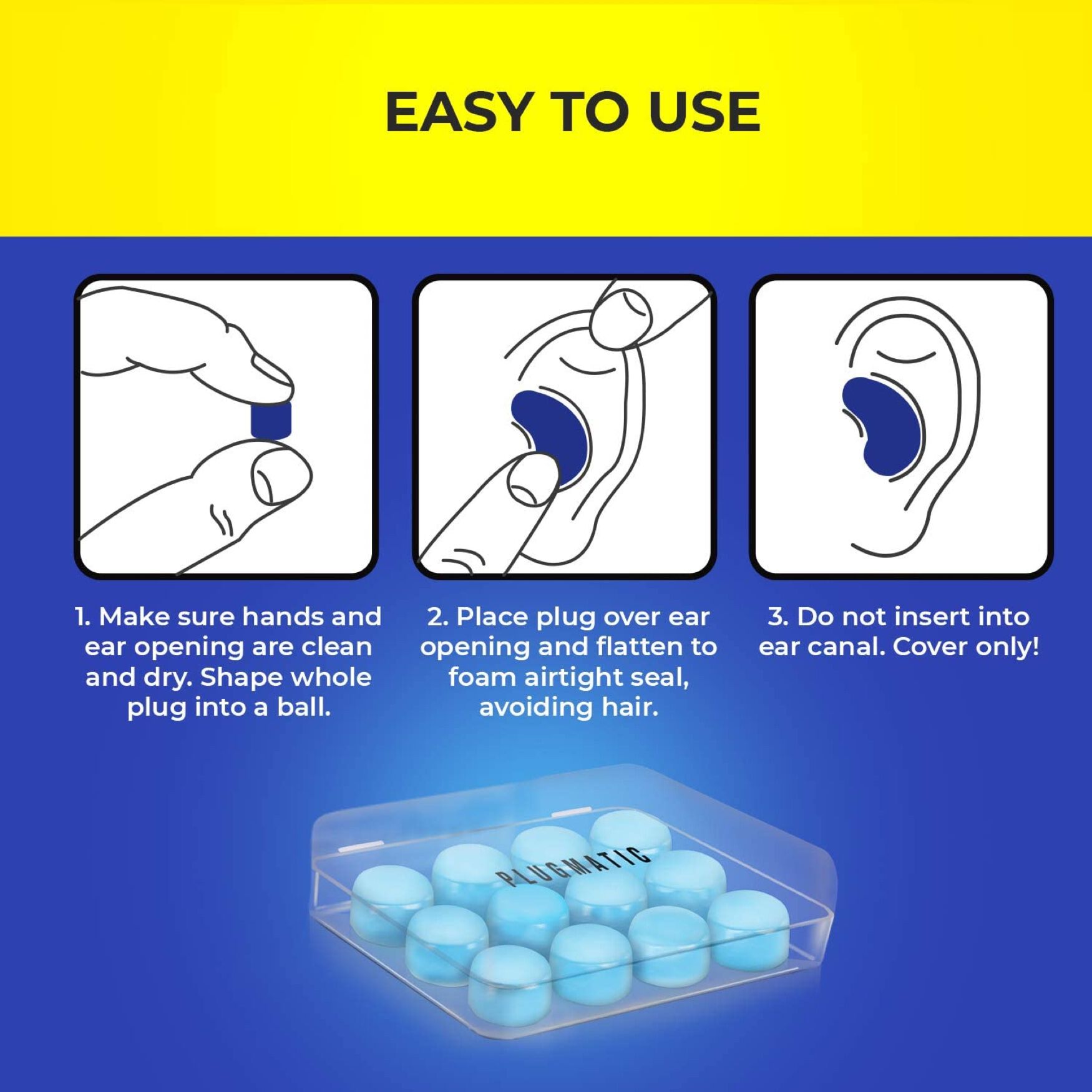 EASY TO USE

1. Make sure hands and ear opening are clean and dry. Shape whole plug into a ball.

2. Place plug over ear opening and flatten to foam airtight seal, avoiding hair.

3. Do not insert into ear canal. Cover only!

PLUGMATIC